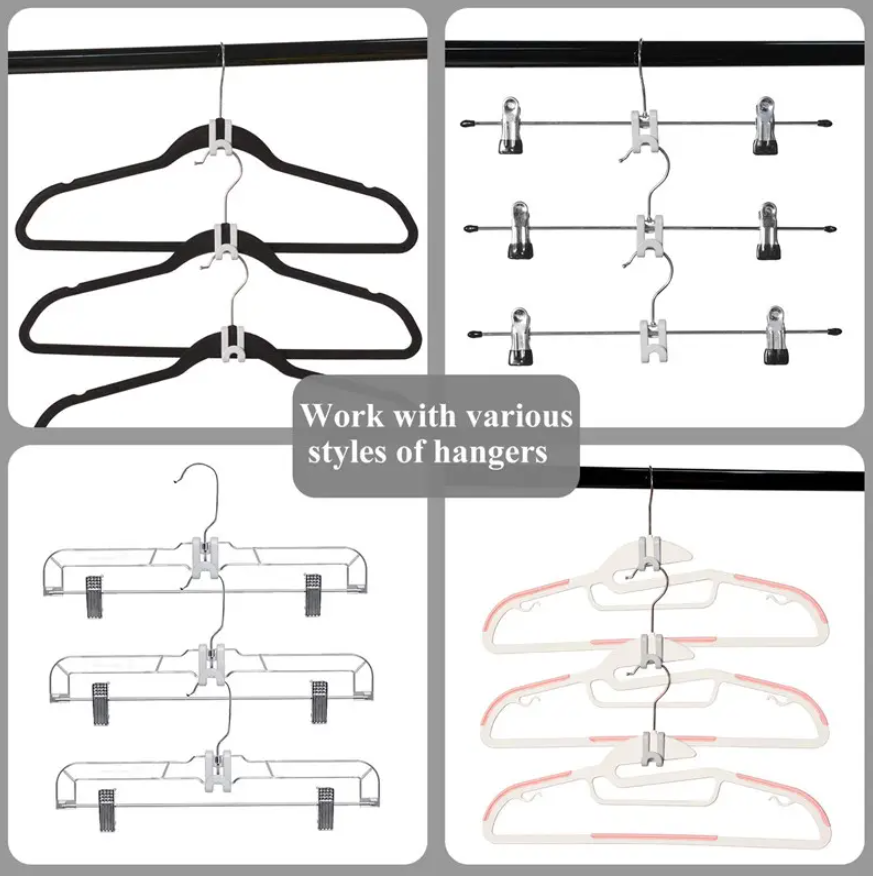 Work with various styles of hangers